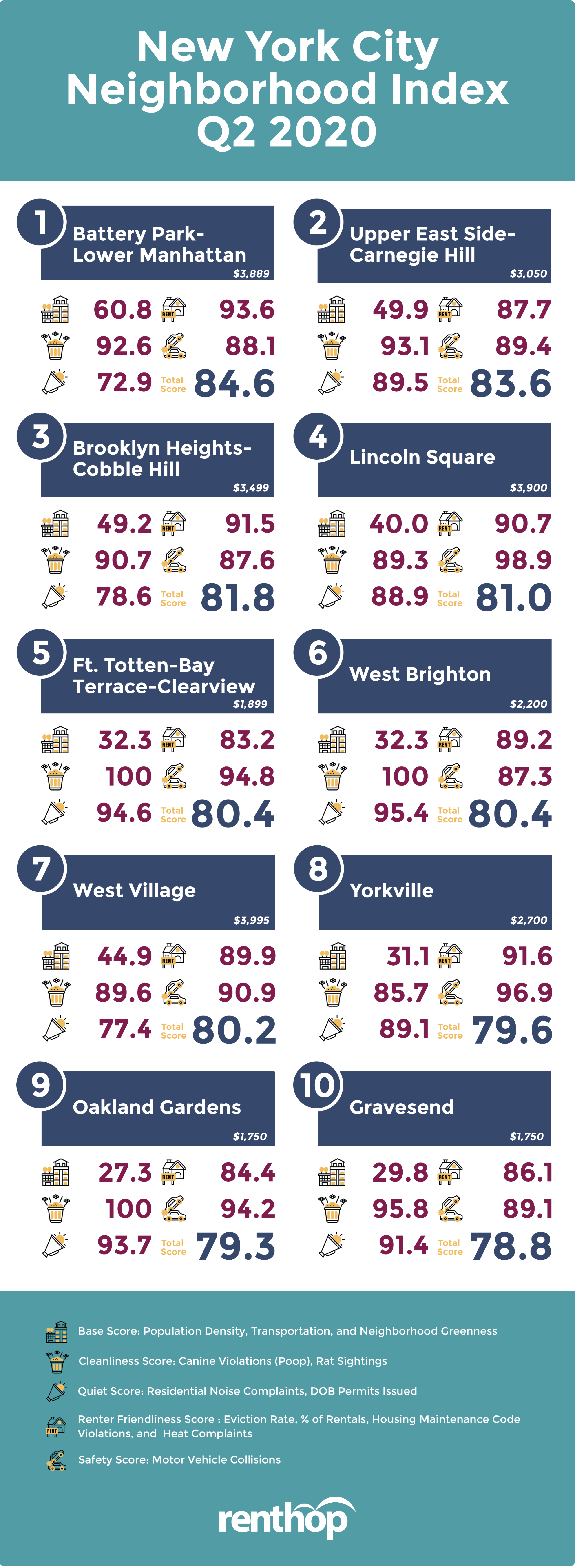 New York City Neighborhood Index Q2 2020

1
Battery Park-Lower Manhattan
$3,889
60.8 RENT 93.6
92.6 88.1
72.9 Total Score 84.6

2
Upper East Side-Carnegie Hill
$3,050
49.9 RENT 87.7
93.1 89.4
89.5 Total Score 83.6

3
Brooklyn Heights-Cobble Hill
$3,499
49.2 RENT 91.5
90.7 87.6
78.6 Total Score 81.8

4
Lincoln Square
$3,900
40.0 RENT 90.7
89.3 98.9
88.9 Total Score 81.0

5
Ft. Totten-Bay Terrace-Clearview
$1,899
32.3 RENT 83.2
100 94.8
94.6 Total Score 80.4

6
West Brighton
$2,200
32.3 RENT 89.2
100 87.3
95.4 Total Score 80.4

7
West Village
$3,995
44.9 RENT 89.9
89.6 90.9
77.4 Total Score 80.2

8
Yorkville
$2,700
31.1 RENT 91.6
85.7 96.9
89.1 Total Score 79.6

9
Oakland Gardens
$1,750
27.3 RENT 84.4
100 94.2
93.7 Total Score 79.3

10
Gravesend
$1,750
29.8 RENT 86.1
95.8 89.1
91.4 Total Score 78.8

Base Score: Population Density, Transportation, and Neighborhood Greenness
Cleanliness Score: Canine Violations (Poop), Rat Sightings
Quiet Score: Residential Noise Complaints, DOB Permits Issued
RENT Renter Friendliness Score : Eviction Rate, % of Rentals, Housing Maintenance Code Violations, and Heat Complaints
Safety Score: Motor Vehicle Collisions

renthop