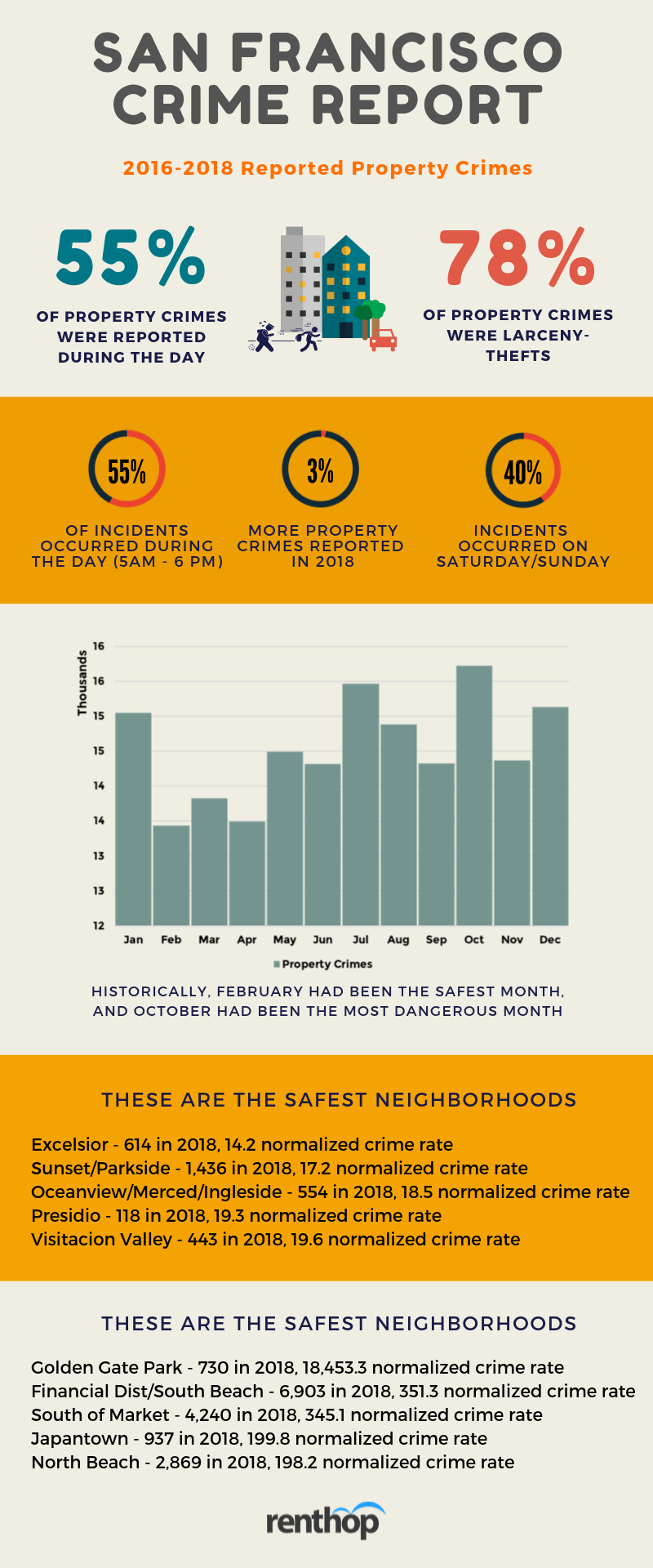 SAN FRANCISCO CRIME REPORT

2016-2018 Reported Property Crimes

55%

OF PROPERTY CRIMES WERE REPORTED DURING THE DAY

78%

OF PROPERTY CRIMES WERE LARCENY-THEFTS

55%

OF INCIDENTS OCCURRED DURING THE DAY (5AM - 6 PM)

3%

MORE PROPERTY CRIMES REPORTED IN 2018

40%

INCIDENTS OCCURRED ON SATURDAY/SUNDAY

Thousands

16
16
15
15
14
14
13
13
12

Jan Feb Mar Apr May Jun Jul Aug Sep Oct Nov Dec

Property Crimes

HISTORICALLY, FEBRUARY HAD BEEN THE SAFEST MONTH, AND OCTOBER HAD BEEN THE MOST DANGEROUS MONTH

THESE ARE THE SAFEST NEIGHBORHOODS

Excelsior - 614 in 2018, 14.2 normalized crime rate
Sunset/Parkside - 1,436 in 2018, 17.2 normalized crime rate
Oceanview/Merced/Ingleside - 554 in 2018, 18.5 normalized crime rate
Presidio - 118 in 2018, 19.3 normalized crime rate
Visitacion Valley - 443 in 2018, 19.6 normalized crime rate

THESE ARE THE SAFEST NEIGHBORHOODS

Golden Gate Park - 730 in 2018, 18,453.3 normalized crime rate
Financial Dist/South Beach - 6,903 in 2018, 351.3 normalized crime rate
South of Market - 4,240 in 2018, 345.1 normalized crime rate
Japantown - 937 in 2018, 199.8 normalized crime rate
North Beach - 2,869 in 2018, 198.2 normalized crime rate

renthop