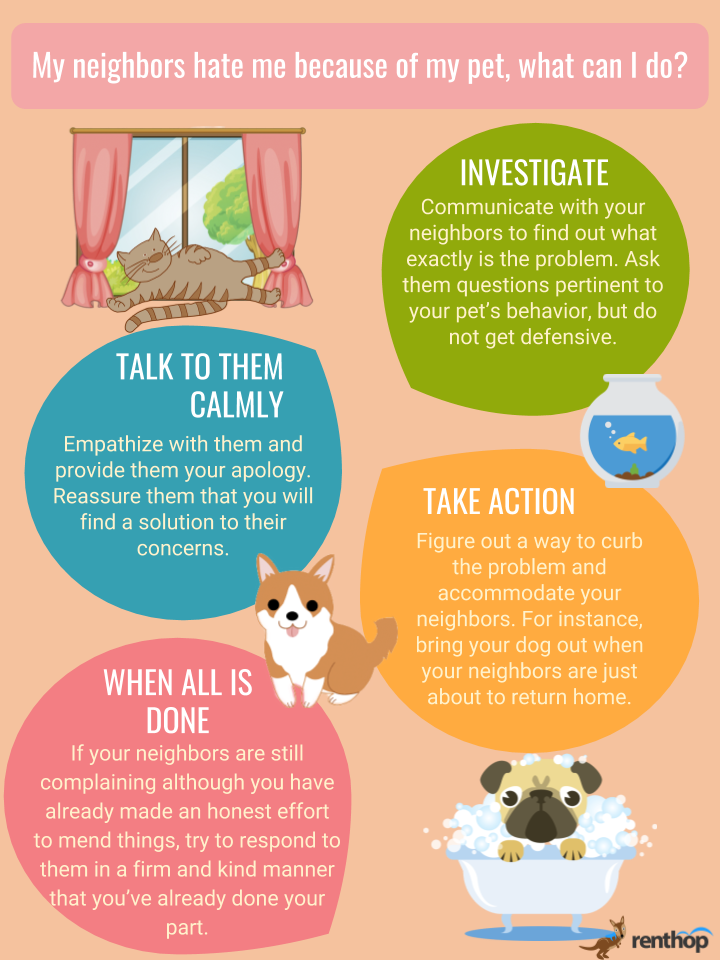 My neighbors hate me because of my pet, what can I do?

INVESTIGATE
Communicate with your neighbors to find out what exactly is the problem. Ask them questions pertinent to your pet's behavior, but do not get defensive.

TALK TO THEM CALMLY
Empathize with them and provide them your apology. Reassure them that you will find a solution to their concerns.

TAKE ACTION
Figure out a way to curb the problem and accommodate your neighbors. For instance, bring your dog out when your neighbors are just about to return home.

WHEN ALL IS DONE
If your neighbors are still complaining although you have already made an honest effort to mend things, try to respond to them in a firm and kind manner that you've already done your part.

renthop